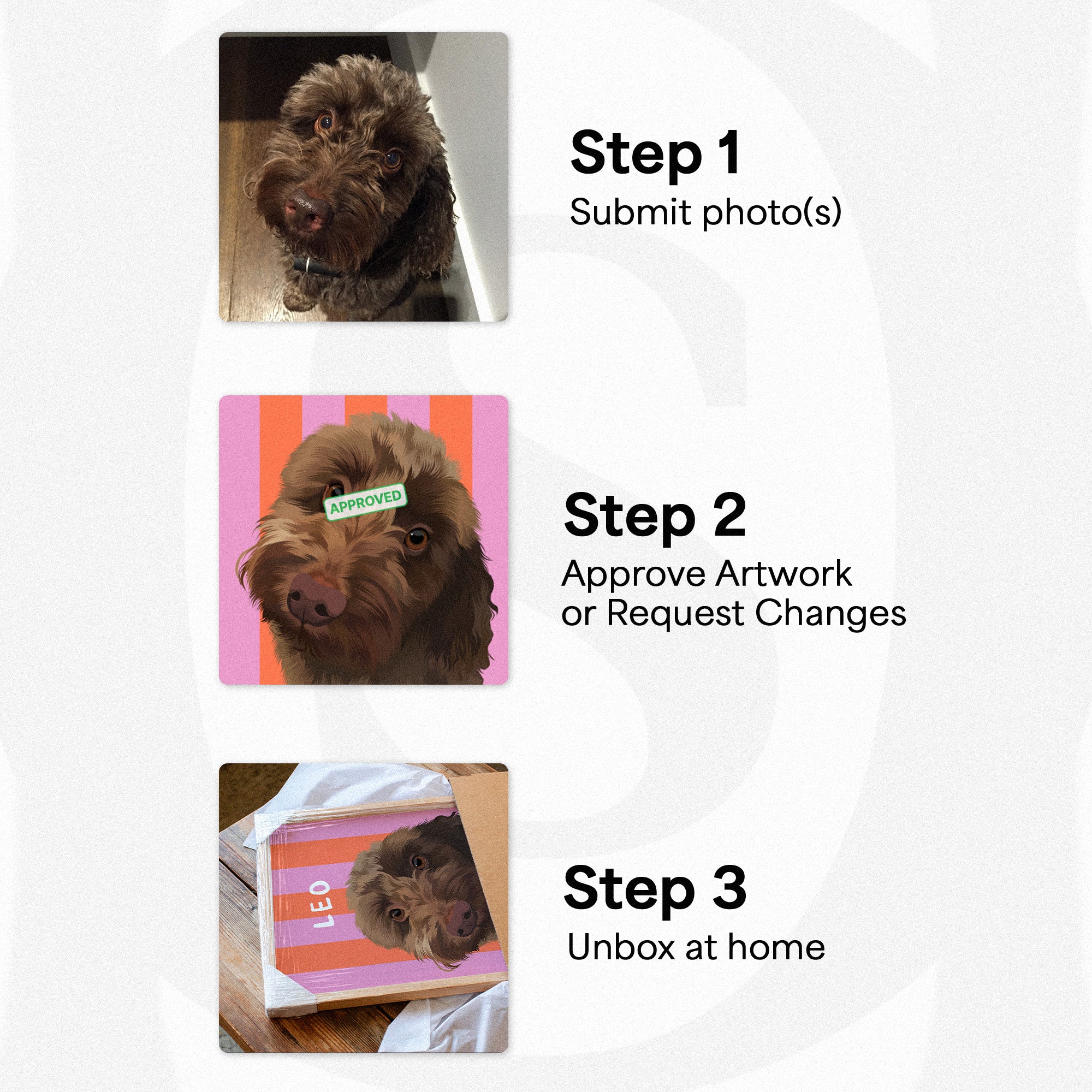 Step 1
Submit photo(s)

APPROVED

Step 2
Approve Artwork or Request Changes

LEO

Step 3
Unbox at home